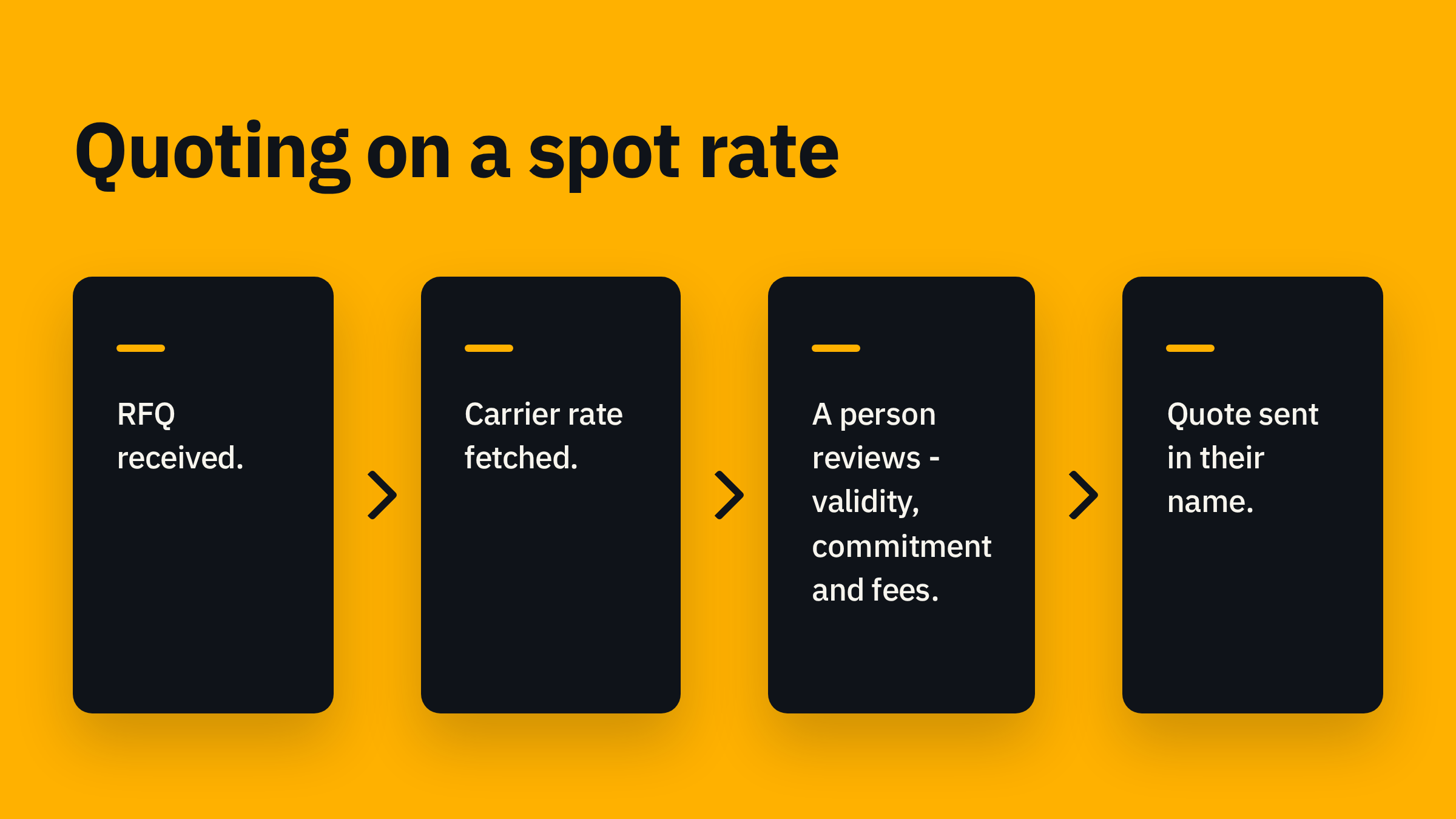 Quoting on a spot rate

RFQ received.

Carrier rate fetched.

A person reviews - validity, commitment and fees.

Quote sent in their name.