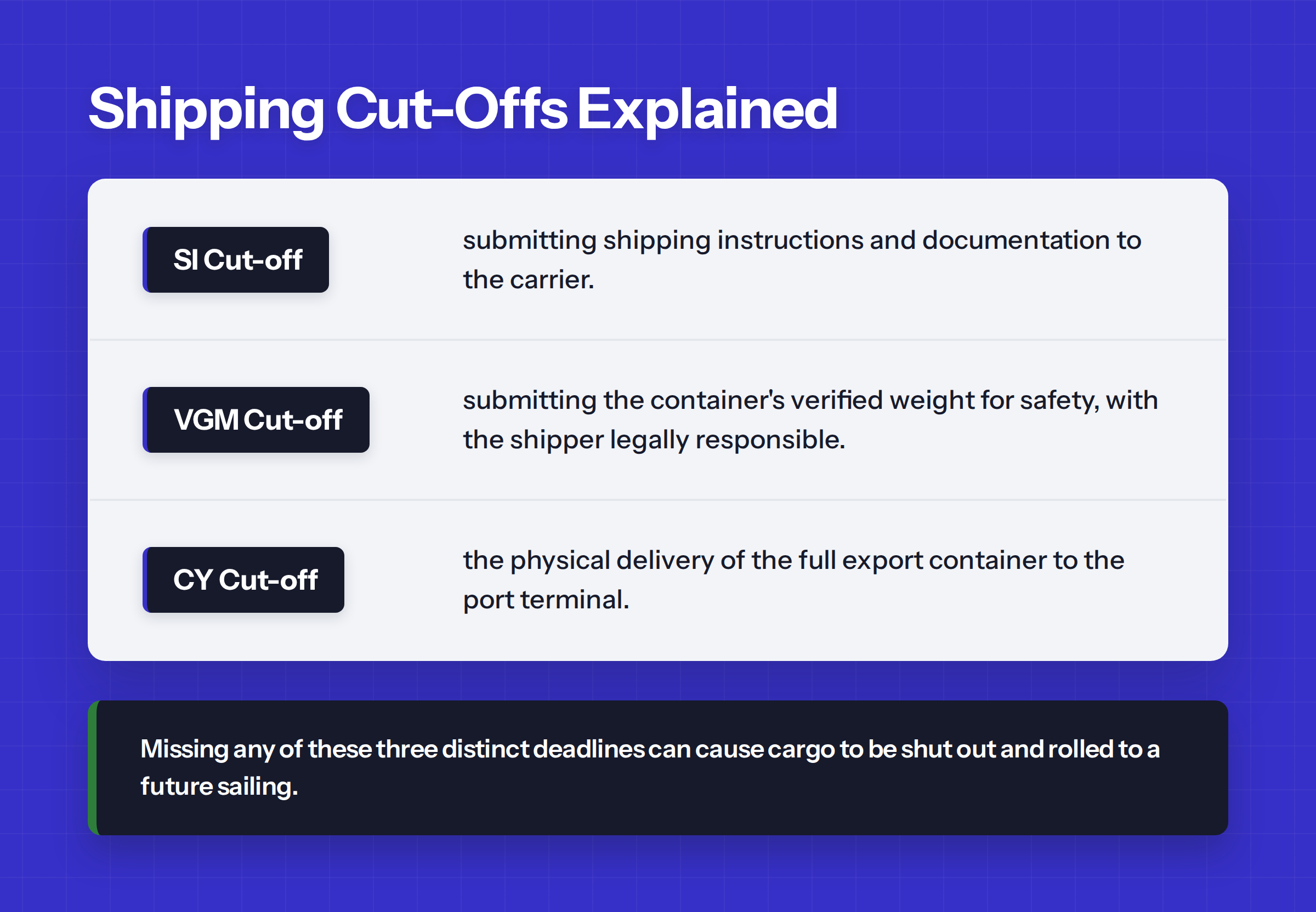 Shipping Cut-Offs Explained

SI Cut-off

submitting shipping instructions and documentation to the carrier.

VGM Cut-off

submitting the container's verified weight for safety, with the shipper legally responsible.

CY Cut-off

the physical delivery of the full export container to the port terminal.

Missing any of these three distinct deadlines can cause cargo to be shut out and rolled to a future sailing.