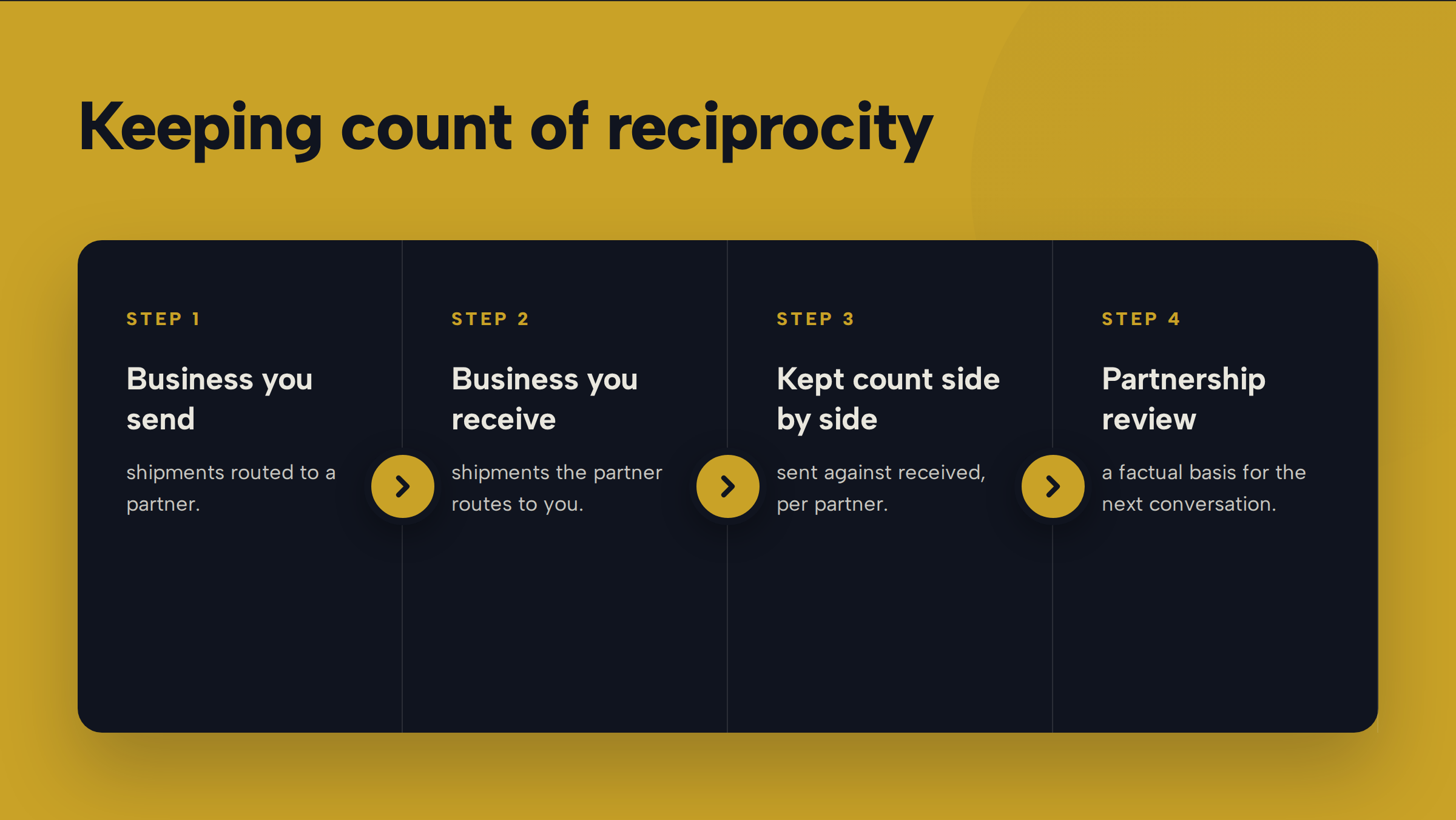 Keeping count of reciprocity

STEP 1

Business you send

shipments routed to a partner.

STEP 2

Business you receive

shipments the partner routes to you.

STEP 3

Kept count side by side

sent against received, per partner.

STEP 4

Partnership review

a factual basis for the next conversation.