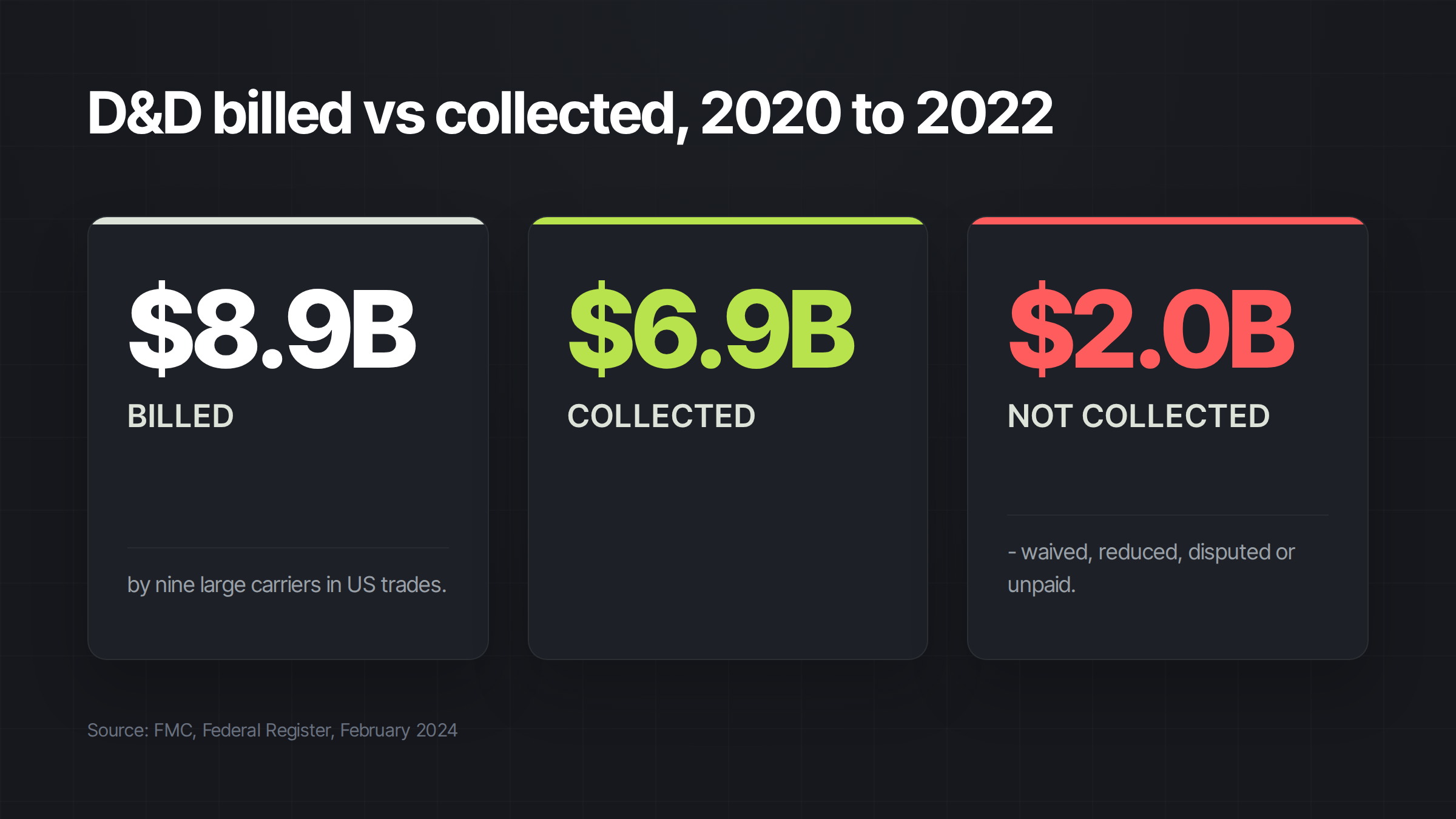 D&D billed vs collected, 2020 to 2022

$8.9B

BILLED

by nine large carriers in US trades.

$6.9B

COLLECTED

$2.0B

NOT COLLECTED

- waived, reduced, disputed or unpaid.

Source: FMC, Federal Register, February 2024