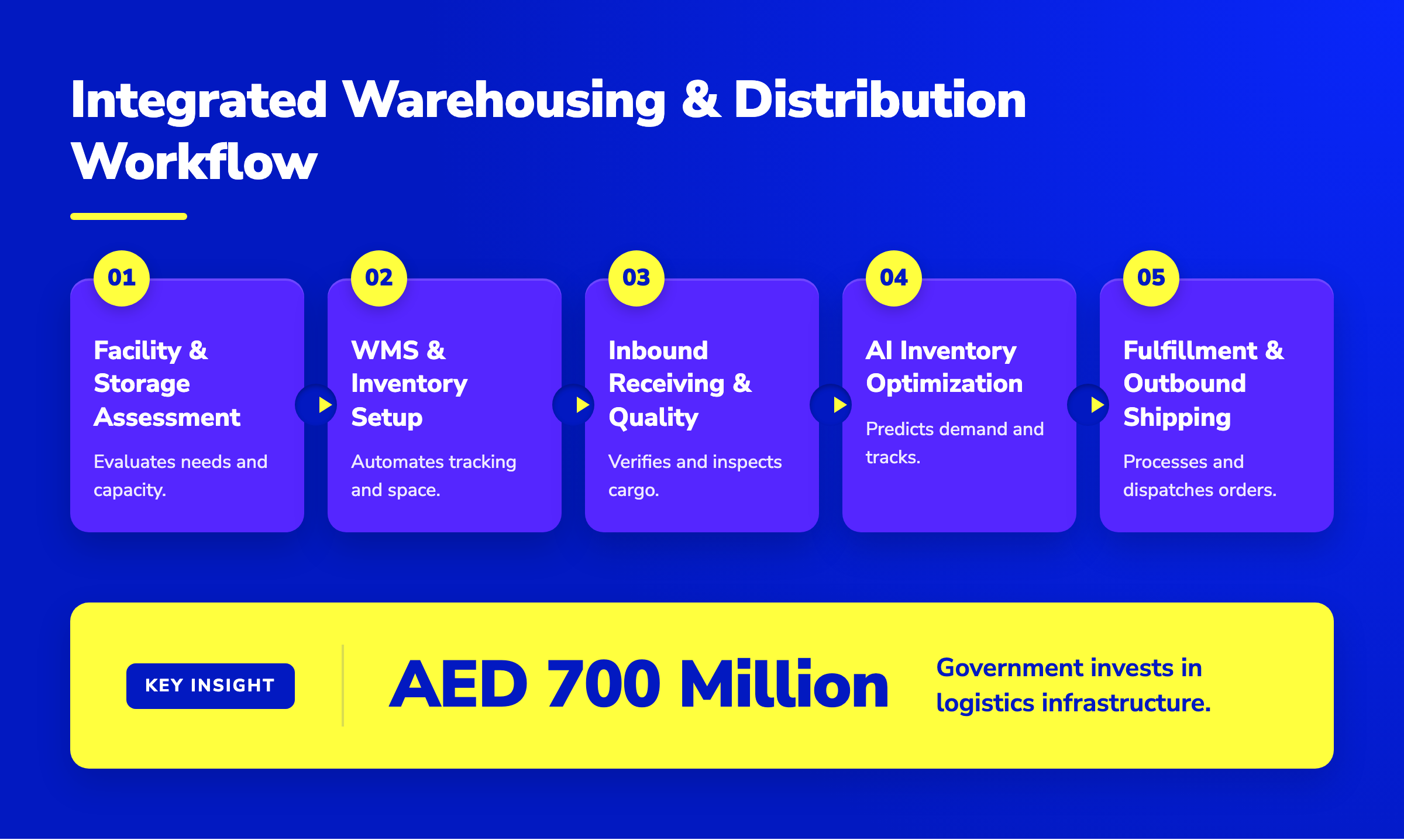 Integrated Warehousing & Distribution Workflow

01
Facility & Storage Assessment
Evaluates needs and capacity.

02
WMS & Inventory Setup
Automates tracking and space.

03
Inbound Receiving & Quality
Verifies and inspects cargo.

04
AI Inventory Optimization
Predicts demand and tracks.

05
Fulfillment & Outbound Shipping
Processes and dispatches orders.

KEY INSIGHT
AED 700 Million
Government invests in logistics infrastructure.